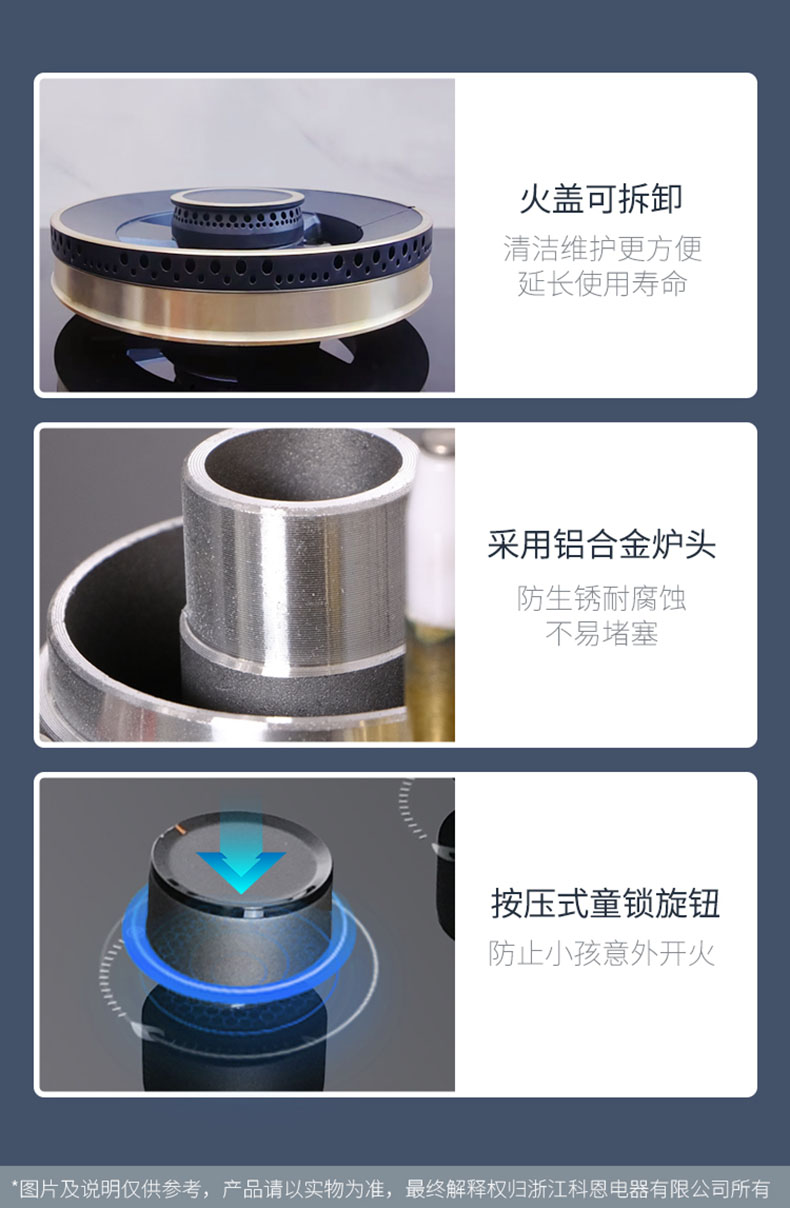 火盖可拆卸
清洁维护更方便
延长使用寿命

采用铝合金炉头
防生锈耐腐蚀
不易堵塞

按压式童锁旋钮
防止小孩意外开火

*图片及说明仅供参考，产品请以实物为准，最终解释权归浙江科恩电器有限公司所有